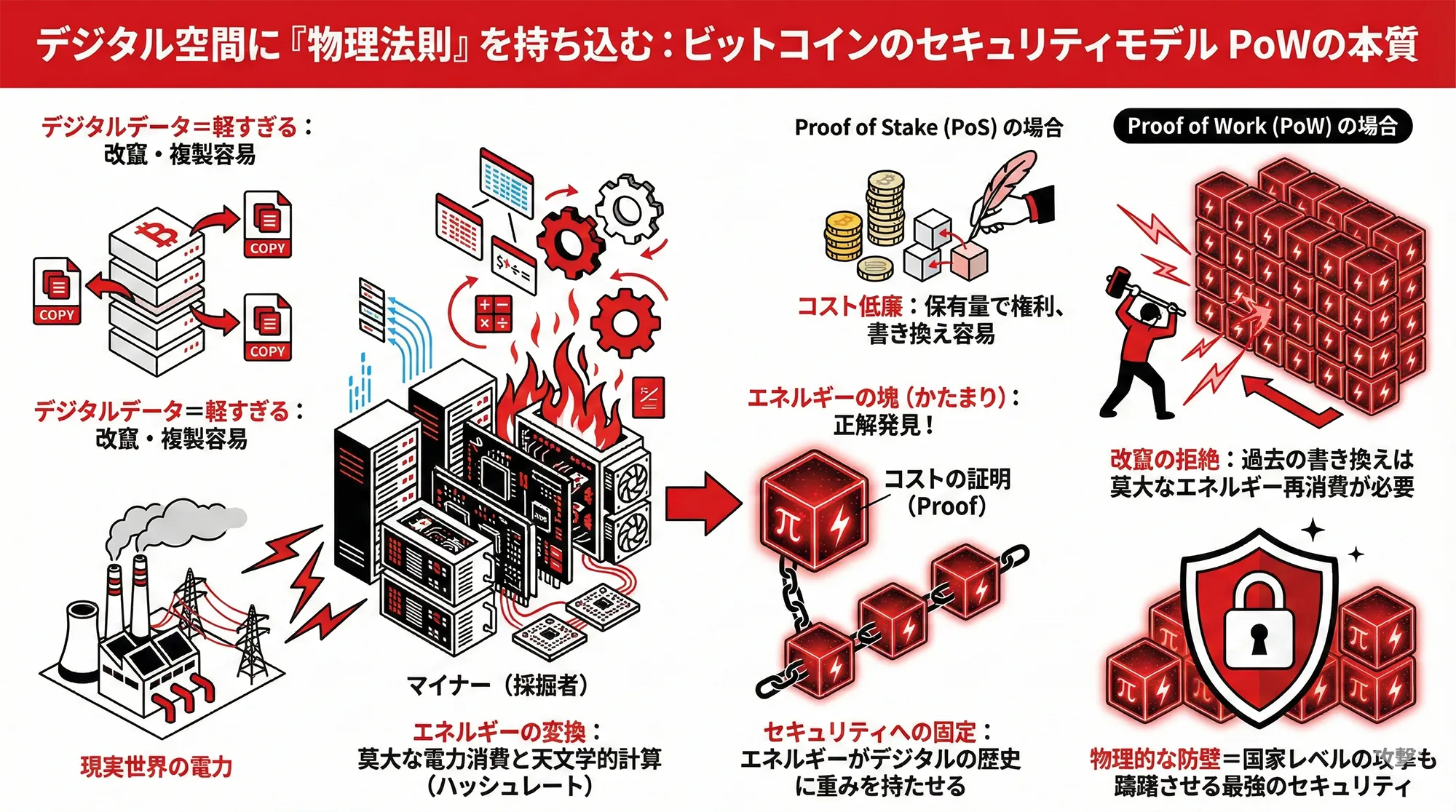 デジタル空間に『物理法則』を持ち込む：ビットコインのセキュリティモデル PoWの本質

デジタルデータ＝軽すぎる：
改竄・複製容易

COPY
COPY
COPY

デジタルデータ＝軽すぎる：
改竄・複製容易

現実世界の電力

マイナー（採掘者）

エネルギーの変換：
莫大な電力消費と天文学的計算
（ハッシュレート）

Proof of Stake (PoS) の場合

コスト低廉：保有量で権利、
書き換え容易

エネルギーの塊（かたまり）：
正解発見！

コストの証明
（Proof）

セキュリティへの固定：
エネルギーがデジタルの歴史
に重みを持たせる

Proof of Work (PoW) の場合

改竄の拒絶：過去の書き換えは
莫大なエネルギー再消費が必要

物理的な防壁＝国家レベルの攻撃も
躊躇させる最強のセキュリティ