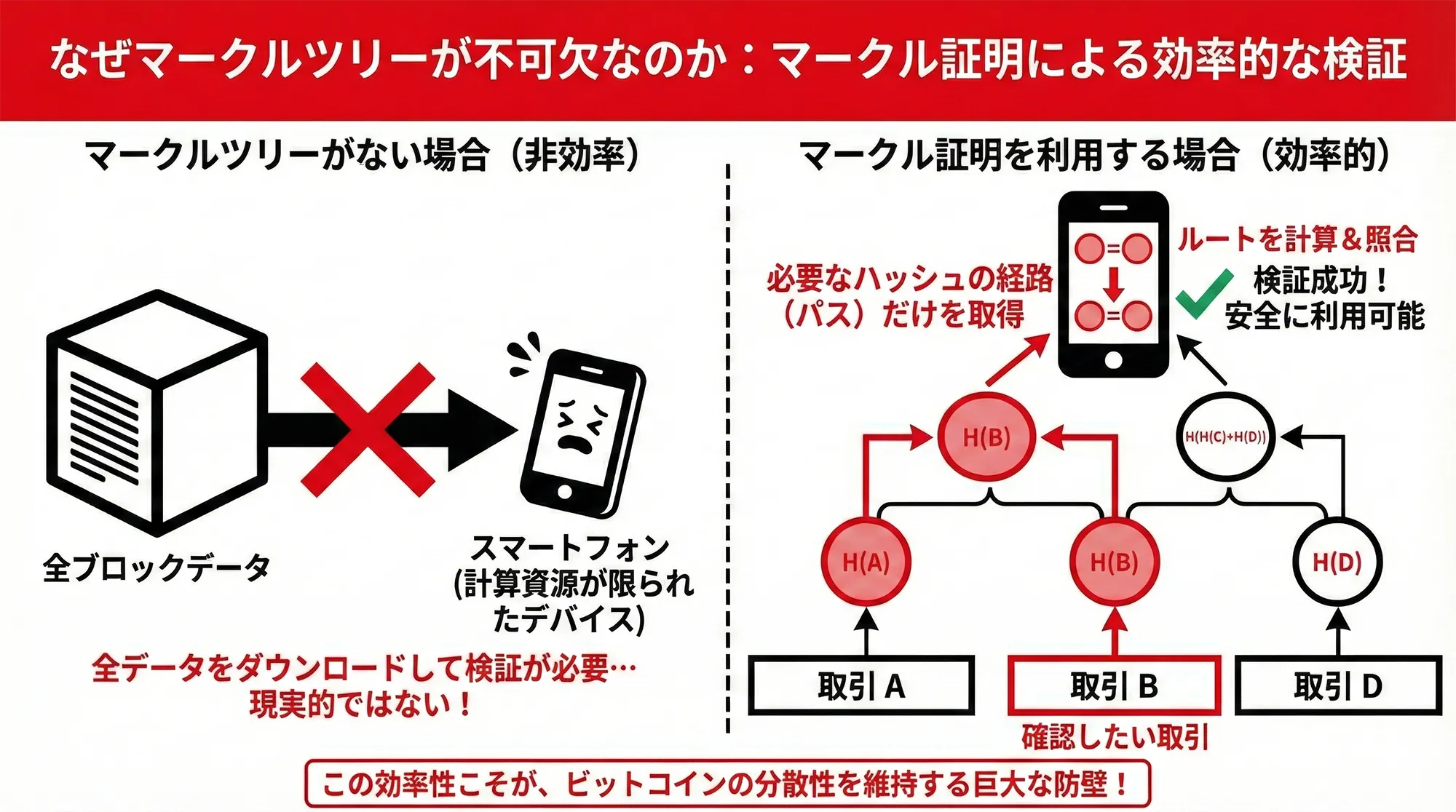 なぜマークルツリーが不可欠なのか：マークル証明による効率的な検証

マークルツリーがない場合（非効率）

全ブロックデータ

スマートフォン (計算資源が限られたデバイス)

全データをダウンロードして検証が必要…
現実的ではない！

マークル証明を利用する場合（効率的）

必要なハッシュの経路（パス）だけを取得

ルートを計算＆照合

検証成功！
安全に利用可能

H(B)

H(H(C)+H(D))

H(A)

H(B)

H(D)

取引 A

取引 B

取引 D

確認したい取引

この効率性こそが、ビットコインの分散性を維持する巨大な防壁！