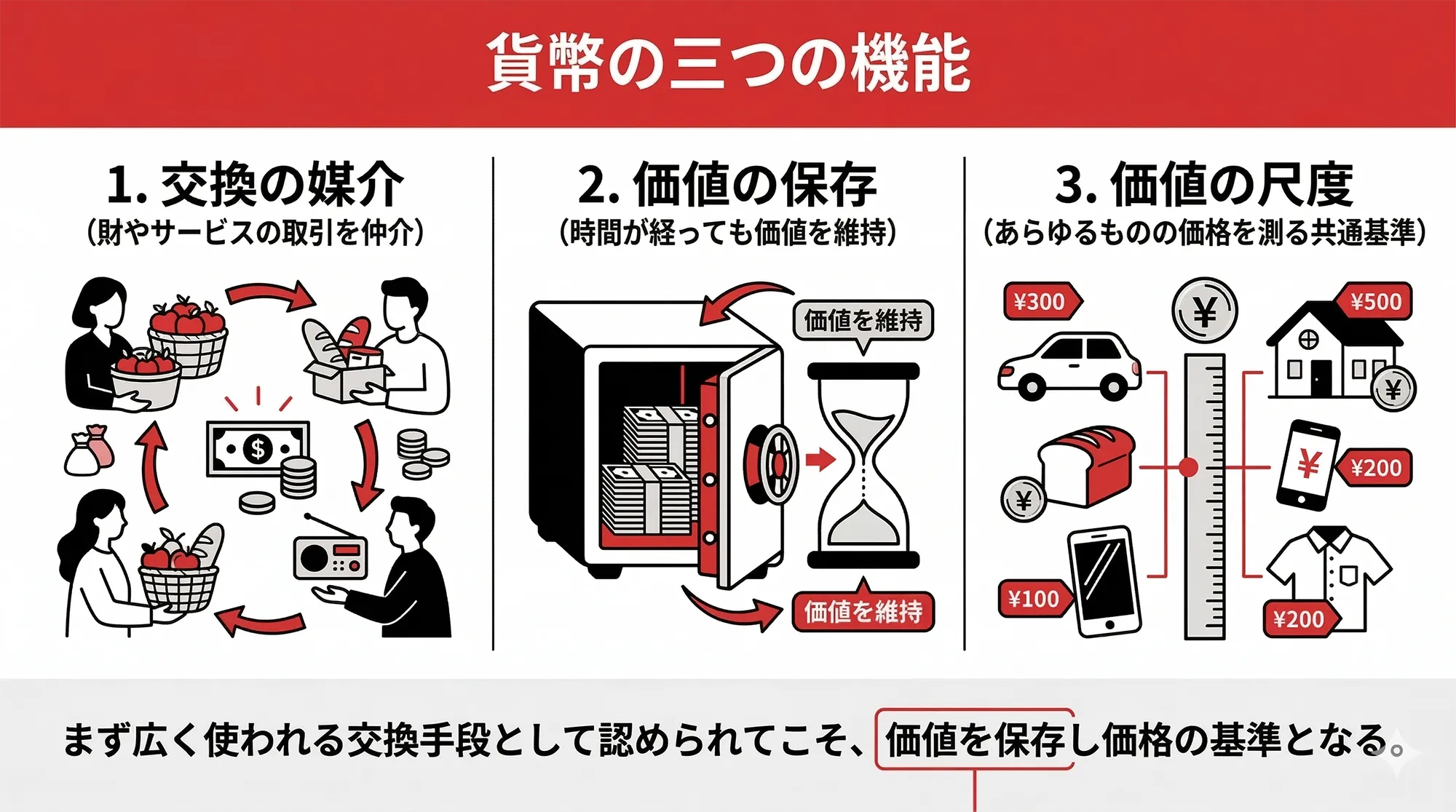 貨幣の三つの機能

1. 交換の媒介
（財やサービスの取引を仲介）

$

2. 価値の保存
（時間が経っても価値を維持）

価値を維持

価値を維持

3. 価値の尺度
（あらゆるものの価格を測る共通基準）

¥300

¥

¥500

¥

¥

¥

¥200

¥100

¥200

まず広く使われる交換手段として認められてこそ、価値を保存し価格の基準となる。