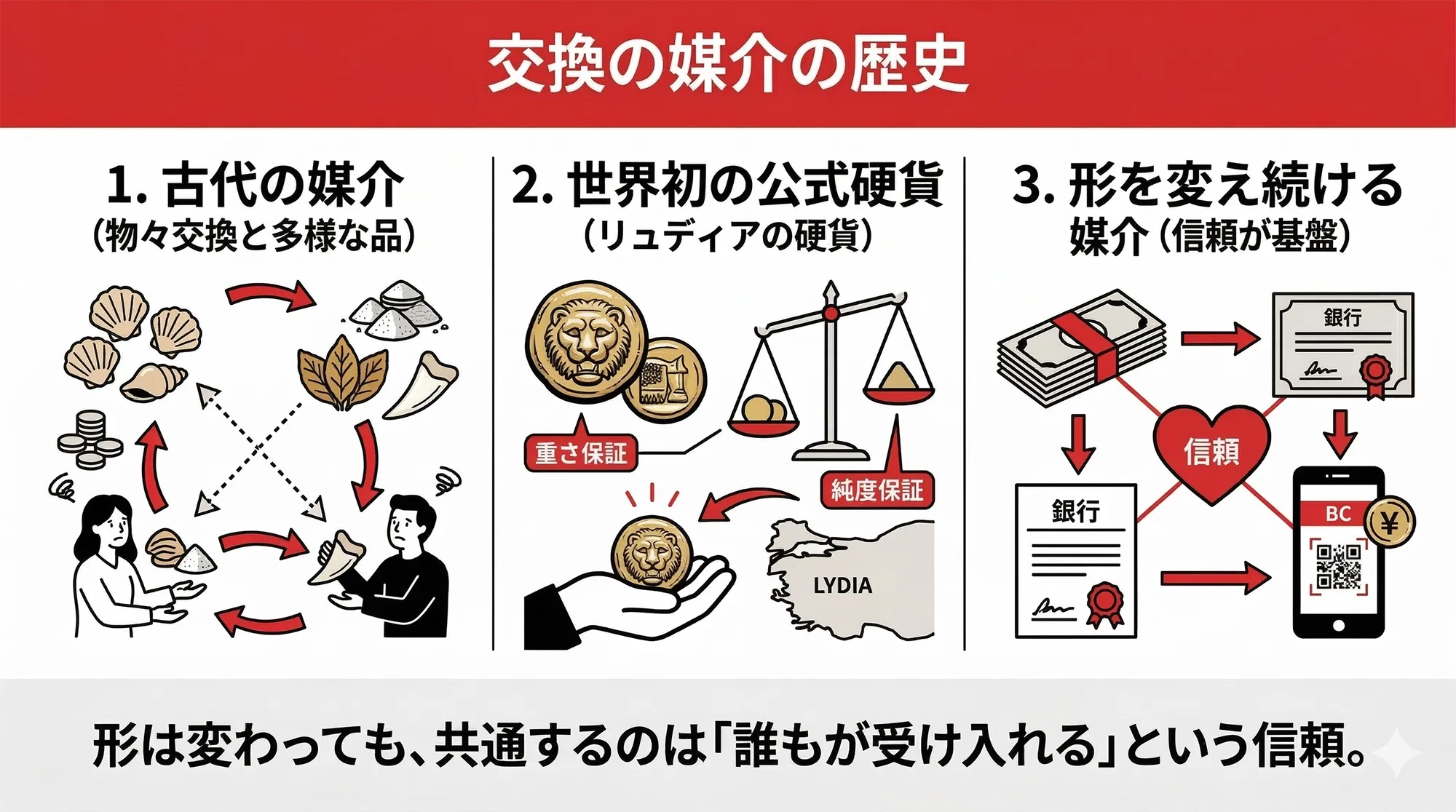 交換の媒介の歴史

1. 古代の媒介
（物々交換と多様な品）

2. 世界初の公式硬貨
（リュディアの硬貨）

重さ保証

純度保証

LYDIA

3. 形を変え続ける媒介（信頼が基盤）

銀行

信頼

銀行

BC

¥

形は変わっても、共通するのは「誰もが受け入れる」という信頼。